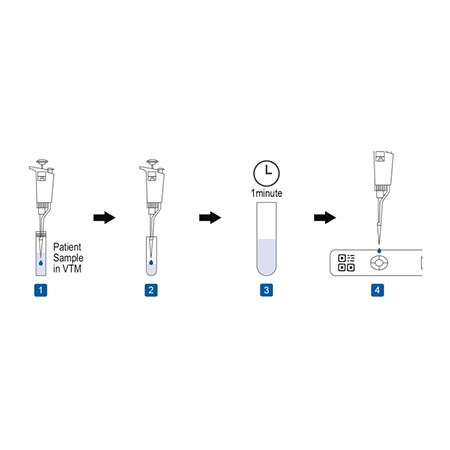 Patient Sample in VTM

1

2

1minute

3

4